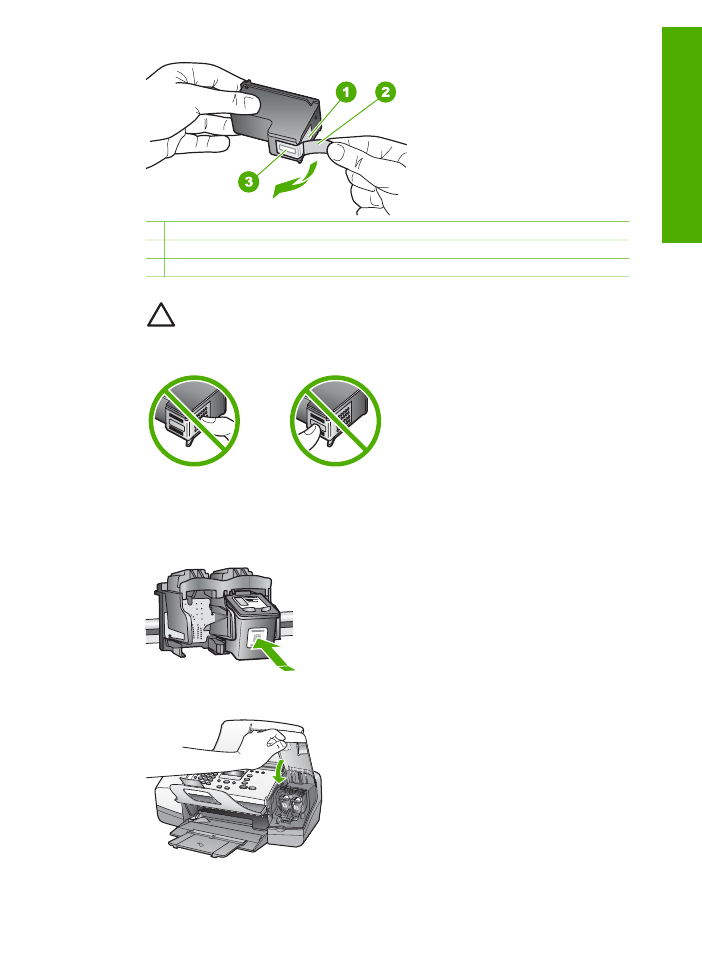 1

2

3